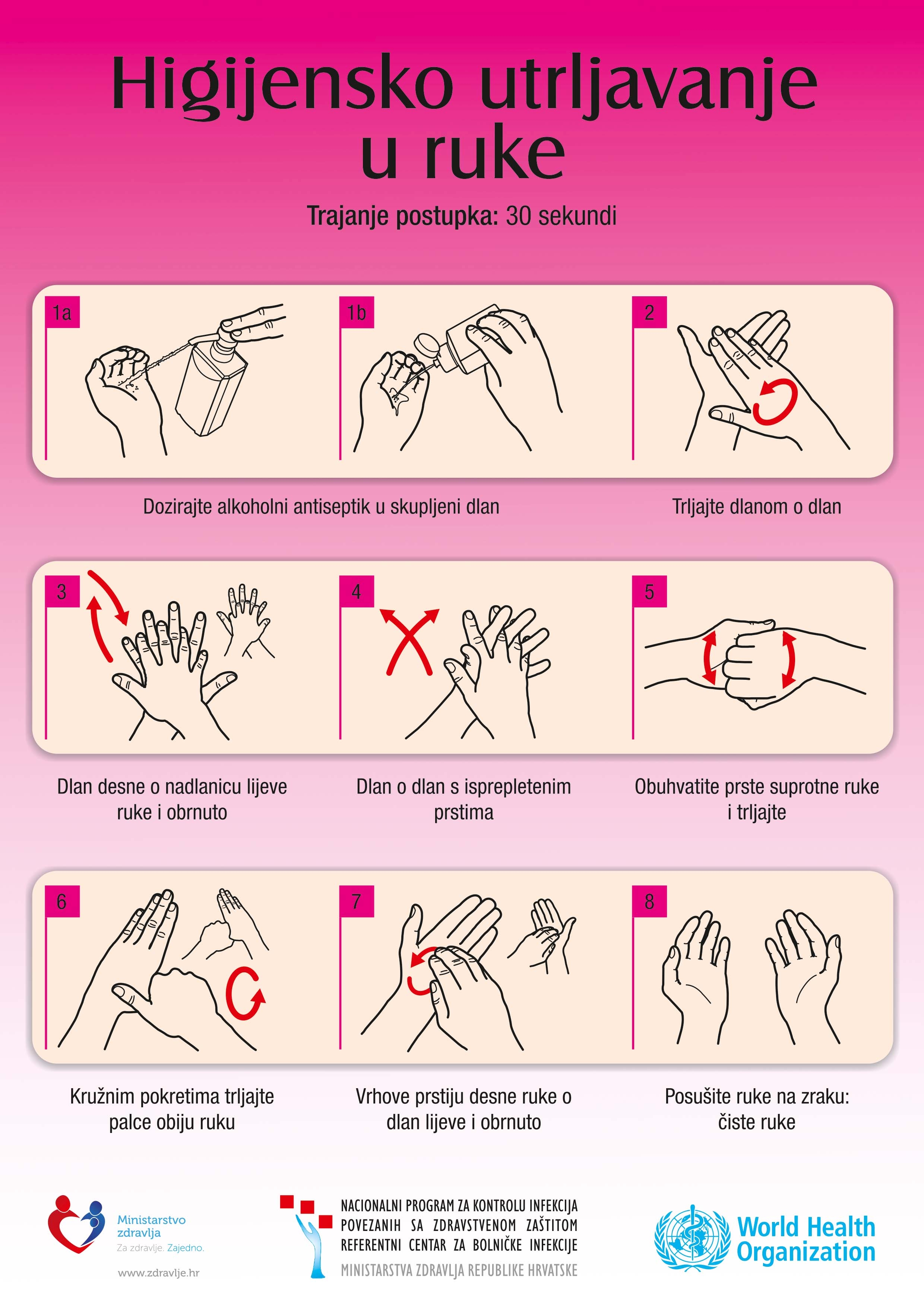 Higijensko utrljavanje u ruke

Trajanje postupka: 30 sekundi

1a

1b

2

Dozirajte alkoholni antiseptik u skupljeni dlan

Trljajte dlanom o dlan

3

4

5

Dlan desne o nadlanicu lijeve ruke i obrnuto

Dlan o dlan s isprepletenim prstima

Obuhvatite prste suprotne ruke i trljajte

6

7

8

Kružnim pokretima trljajte palce obiju ruku

Vrhove prstiju desne ruke o dlan lijeve i obrnuto

Posušite ruke na zraku: čiste ruke

Ministarstvo zdravlja
Za zdravlje. Zajedno.
www.zdravlje.hr

NACIONALNI PROGRAM ZA KONTROLU INFEKCIJA POVEZANIH SA ZDRAVSTVENOM ZAŠTITOM REFERENTNI CENTAR ZA BOLNIČKE INFEKCIJE MINISTARSTVA ZDRAVLJA REPUBLIKE HRVATSKE

World Health Organization