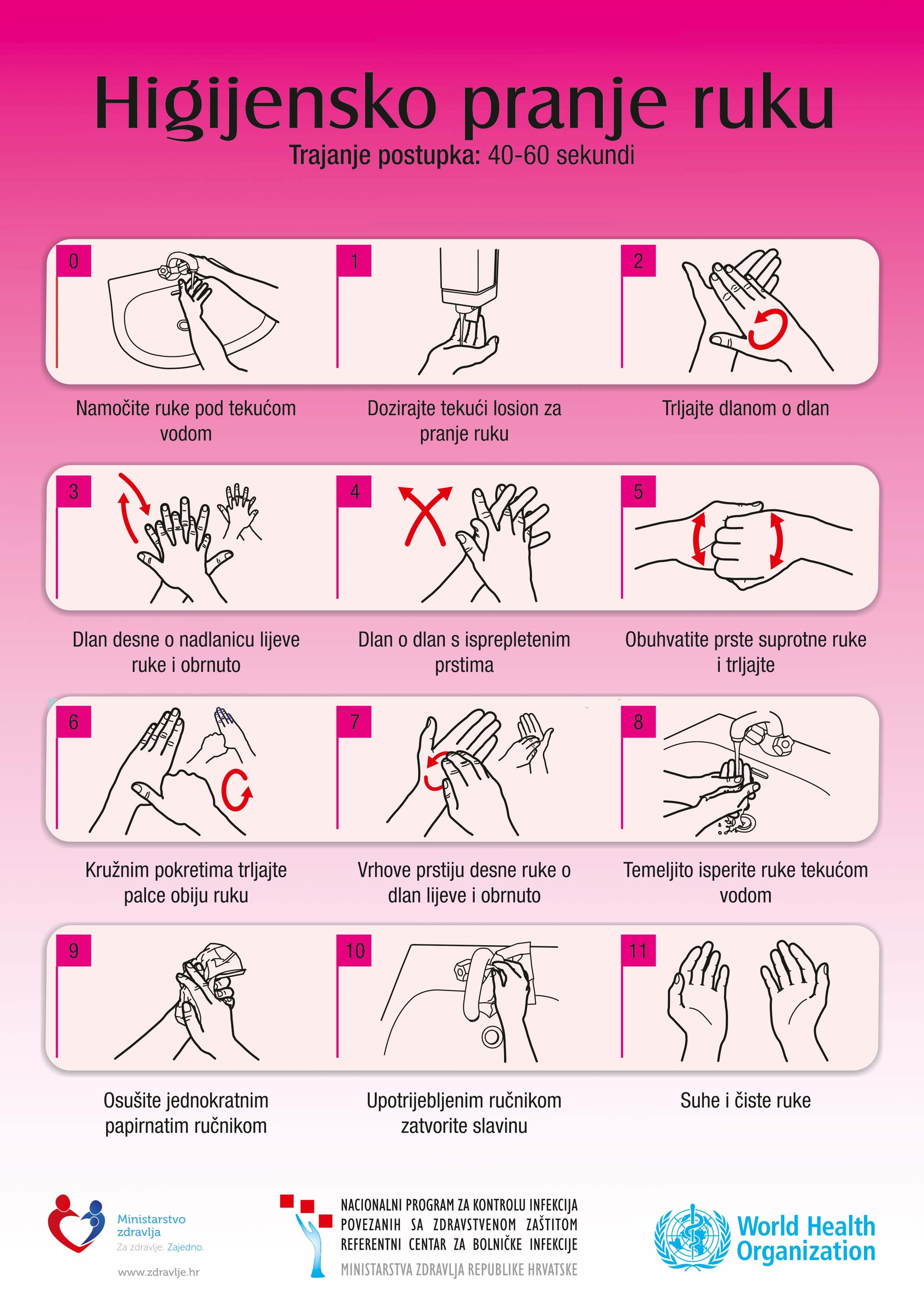 Higijensko pranje ruku
Trajanje postupka: 40-60 sekundi

0
Namočite ruke pod tekućom vodom

1
Dozirajte tekući losion za pranje ruku

2
Trljajte dlanom o dlan

3
Dlan desne o nadlanicu lijeve ruke i obrnuto

4
Dlan o dlan s isprepletenim prstima

5
Obuhvatite prste suprotne ruke i trljajte

6
Kružnim pokretima trljajte palce obiju ruku

7
Vrhove prstiju desne ruke o dlan lijeve i obrnuto

8
Temeljito isperite ruke tekućom vodom

9
Osušite jednokratnim papirnatim ručnikom

10
Upotrijebljenim ručnikom zatvorite slavinu

11
Suhe i čiste ruke

Ministarstvo zdravlja
Za zdravlje. Zajedno.
www.zdravlje.hr

NACIONALNI PROGRAM ZA KONTROLU INFEKCIJA POVEZANIH SA ZDRAVSTVENOM ZAŠTITOM REFERENTNI CENTAR ZA BOLNIČKE INFEKCIJE MINISTARSTVA ZDRAVLJA REPUBLIKE HRVATSKE

World Health Organization